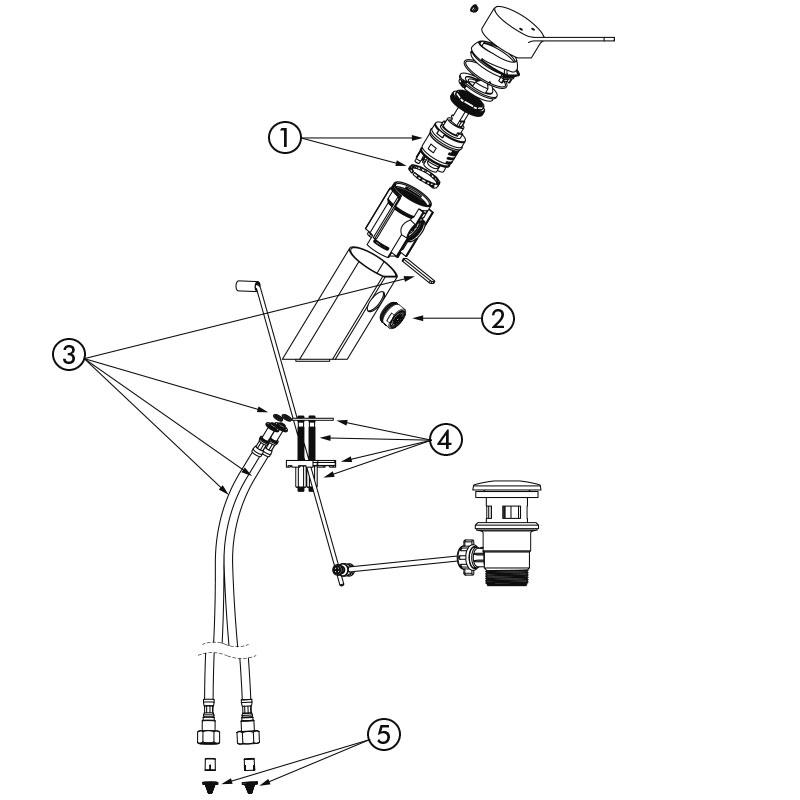 1
2
3
4
5